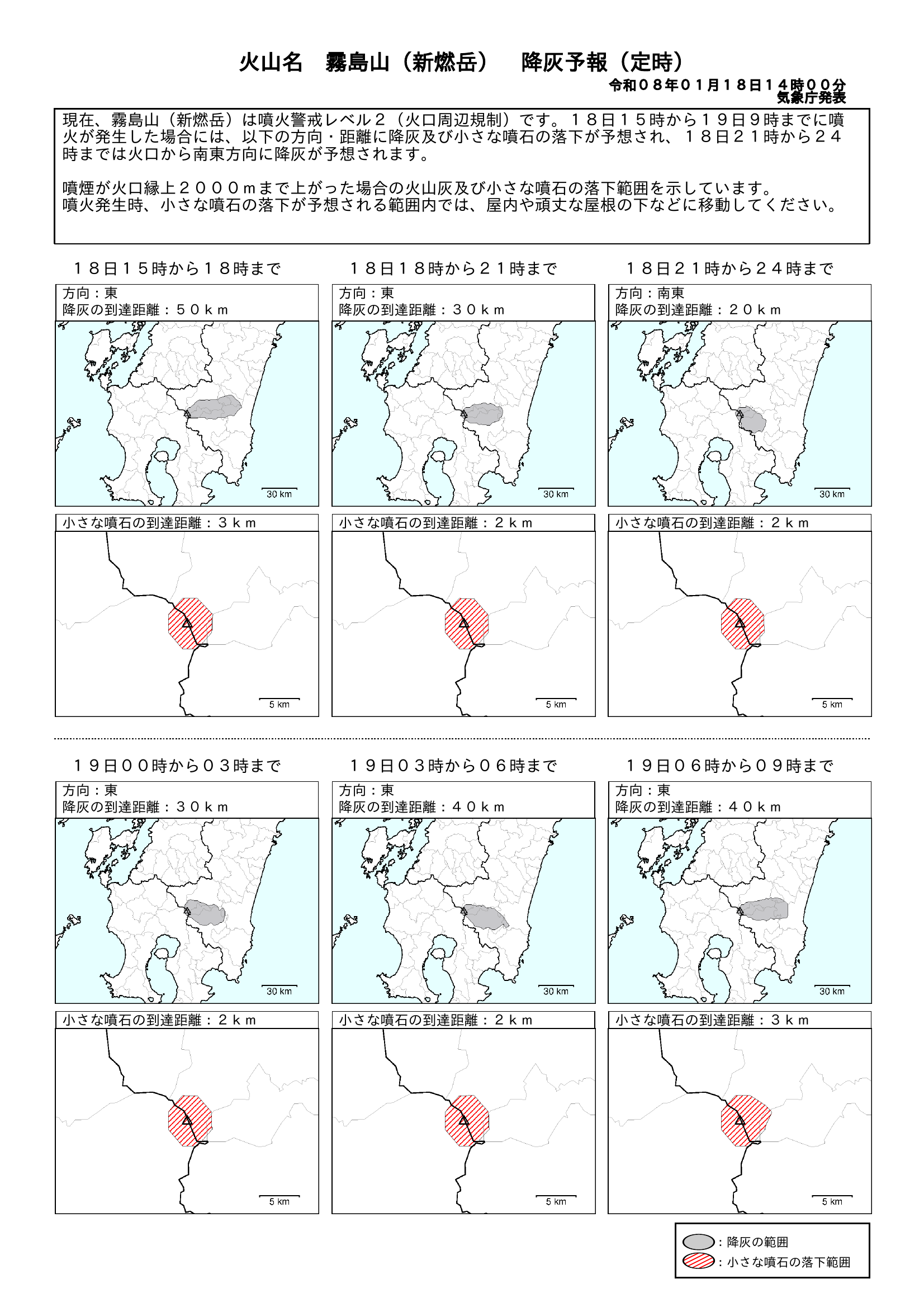 火山名　霧島山（新燃岳）　降灰予報（定時）

令和０８年０１月１８日１４時００分
気象庁発表

現在、霧島山（新燃岳）は噴火警戒レベル２（火口周辺規制）です。１８日１５時から１９日９時までに噴火が発生した場合には、以下の方向・距離に降灰及び小さな噴石の落下が予想され、１８日２１時から２４時までは火口から南東方向に降灰が予想されます。

噴煙が火口縁上２０００ｍまで上がった場合の火山灰及び小さな噴石の落下範囲を示しています。
噴火発生時、小さな噴石の落下が予想される範囲内では、屋内や頑丈な屋根の下などに移動してください。

１８日１５時から１８時まで
方向：東
降灰の到達距離：５０ｋｍ
30 km
小さな噴石の到達距離：３ｋｍ
5 km

１８日１８時から２１時まで
方向：東
降灰の到達距離：３０ｋｍ
30 km
小さな噴石の到達距離：２ｋｍ
5 km

１８日２１時から２４時まで
方向：南東
降灰の到達距離：２０ｋｍ
30 km
小さな噴石の到達距離：２ｋｍ
5 km

１９日００時から０３時まで
方向：東
降灰の到達距離：３０ｋｍ
30 km
小さな噴石の到達距離：２ｋｍ
5 km

１９日０３時から０６時まで
方向：東
降灰の到達距離：４０ｋｍ
30 km
小さな噴石の到達距離：２ｋｍ
5 km

１９日０６時から０９時まで
方向：東
降灰の到達距離：４０ｋｍ
30 km
小さな噴石の到達距離：３ｋｍ
5 km

：降灰の範囲
：小さな噴石の落下範囲